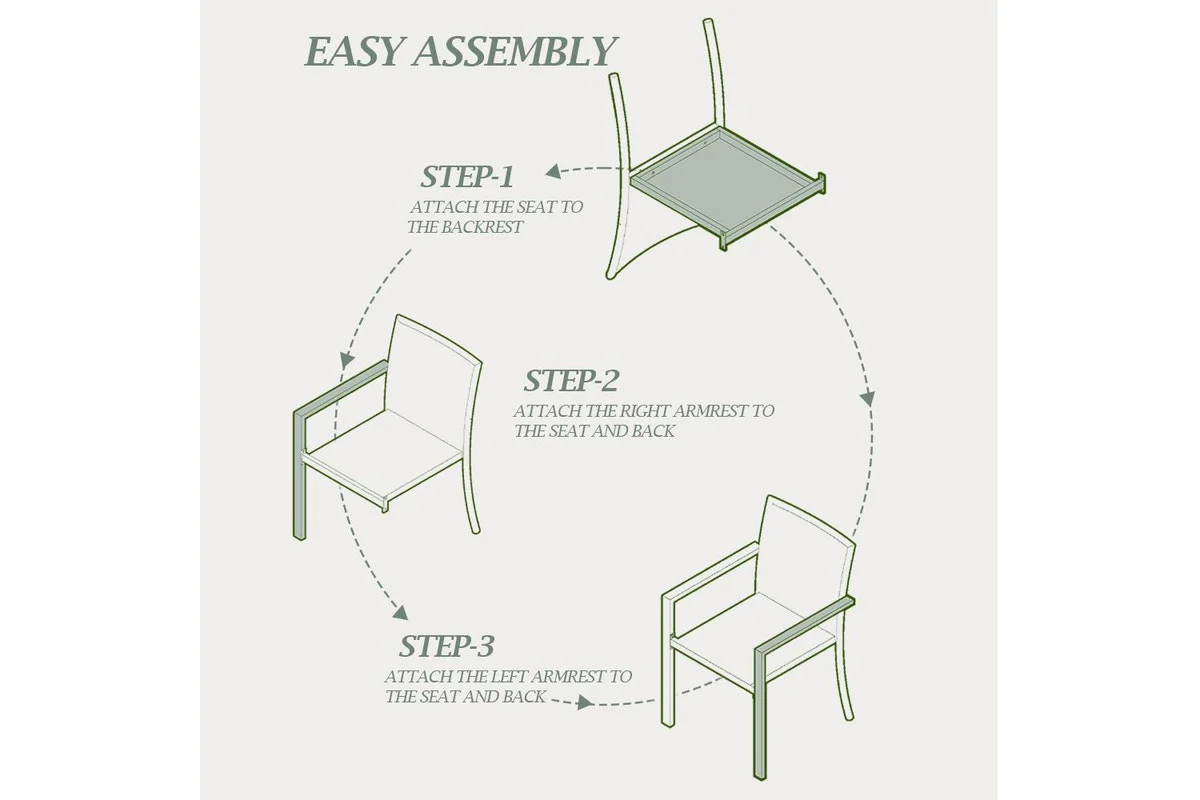 EASY ASSEMBLY

STEP-1
ATTACH THE SEAT TO THE BACKREST

STEP-2
ATTACH THE RIGHT ARMREST TO THE SEAT AND BACK

STEP-3
ATTACH THE LEFT ARMREST TO THE SEAT AND BACK